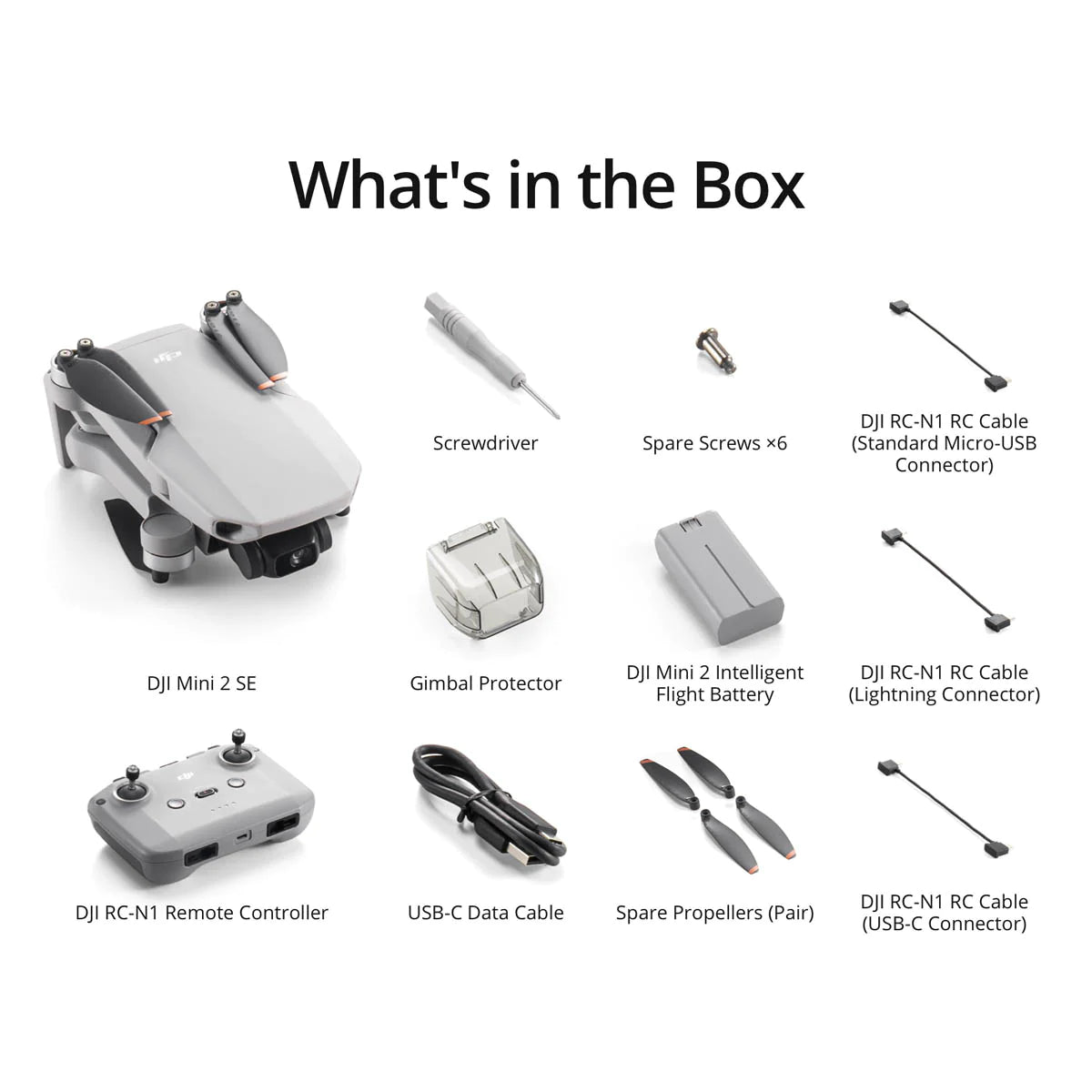 What's in the Box

Screwdriver

Spare Screws ×6

DJI RC-N1 RC Cable (Standard Micro-USB Connector)

DJI Mini 2 SE

Gimbal Protector

DJI Mini 2 Intelligent Flight Battery

DJI RC-N1 RC Cable (Lightning Connector)

DJI RC-N1 Remote Controller

USB-C Data Cable

Spare Propellers (Pair)

DJI RC-N1 RC Cable (USB-C Connector)