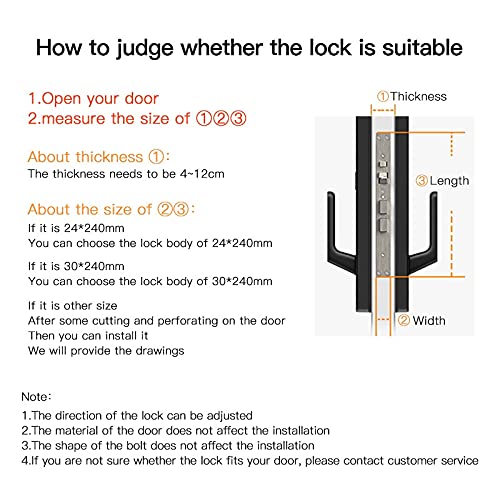 How to judge whether the lock is suitable

1.Open your door
2.measure the size of ①②③

About thickness ①:
The thickness needs to be 4~12cm

About the size of ②③:
If it is 24*240mm
You can choose the lock body of 24*240mm

If it is 30*240mm
You can choose the lock body of 30*240mm

If it is other size
After some cutting and perforating on the door
Then you can install it
We will provide the drawings

①Thickness

③Length

②Width

Note:
1.The direction of the lock can be adjusted
2.The material of the door does not affect the installation
3.The shape of the bolt does not affect the installation
4.If you are not sure whether the lock fits your door, please contact customer service